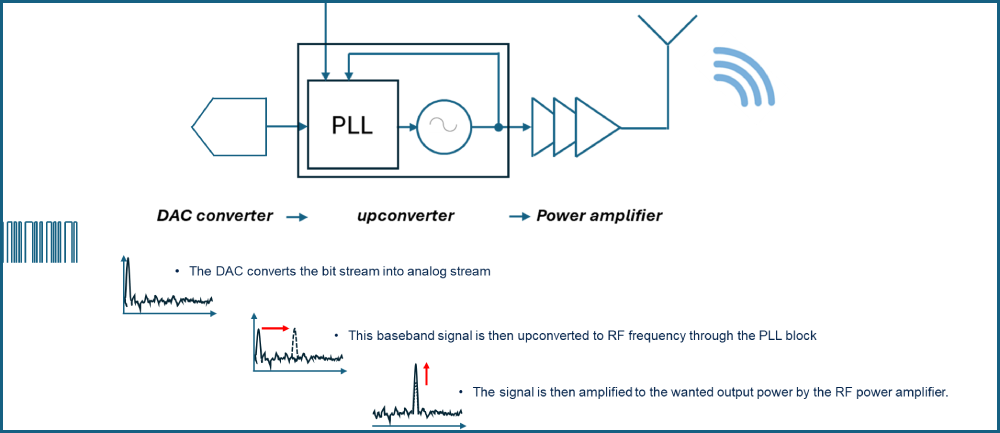 PLL

DAC converter → upconverter → Power amplifier

• The DAC converts the bit stream into analog stream

• This baseband signal is then upconverted to RF frequency through the PLL block

• The signal is then amplified to the wanted output power by the RF power amplifier.